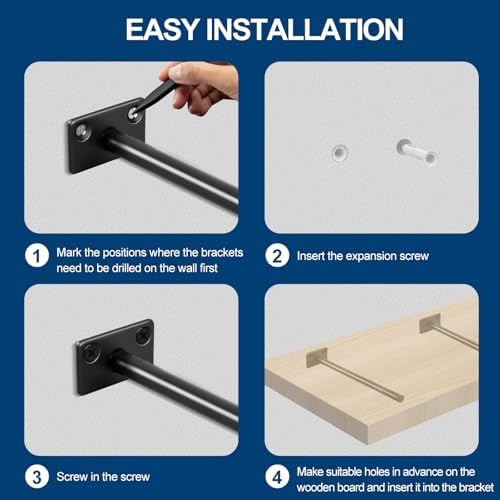 EASY INSTALLATION

1 Mark the positions where the brackets need to be drilled on the wall first

2 Insert the expansion screw

3 Screw in the screw

4 Make suitable holes in advance on the wooden board and insert it into the bracket