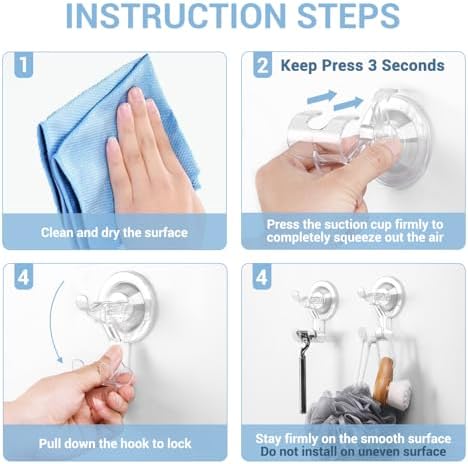 INSTRUCTION STEPS

1

Clean and dry the surface

2 Keep Press 3 Seconds

Press the suction cup firmly to completely squeeze out the air

4

Pull down the hook to lock

4

Stay firmly on the smooth surface
Do not install on uneven surface