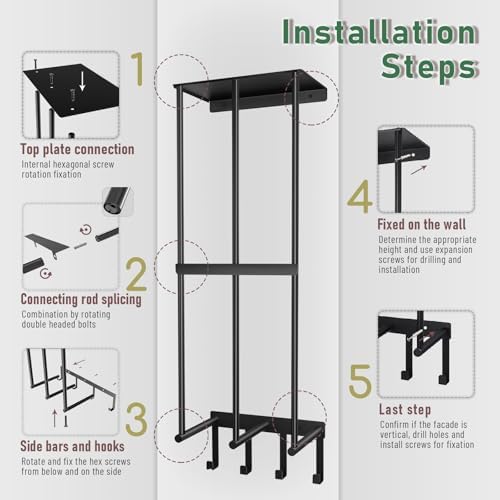 Installation Steps

1

Top plate connection

Internal hexagonal screw rotation fixation

2

Connecting rod splicing

Combination by rotating double headed bolts

3

Side bars and hooks

Rotate and fix the hex screws from below and on the side

4

Fixed on the wall

Determine the appropriate height and use expansion screws for drilling and installation

5

Last step

Confirm if the facade is vertical, drill holes and install screws for fixation