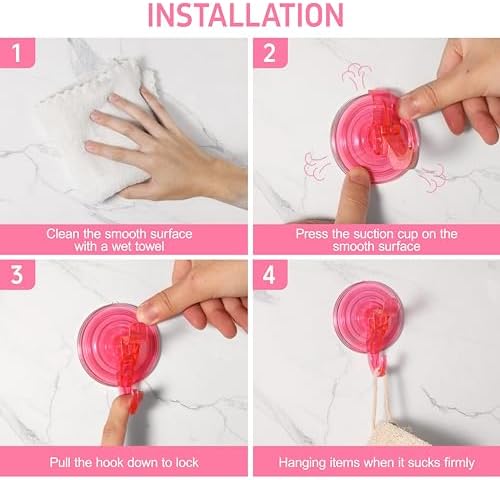 INSTALLATION

1

Clean the smooth surface with a wet towel

2

Press the suction cup on the smooth surface

3

Pull the hook down to lock

4

Hanging items when it sucks firmly