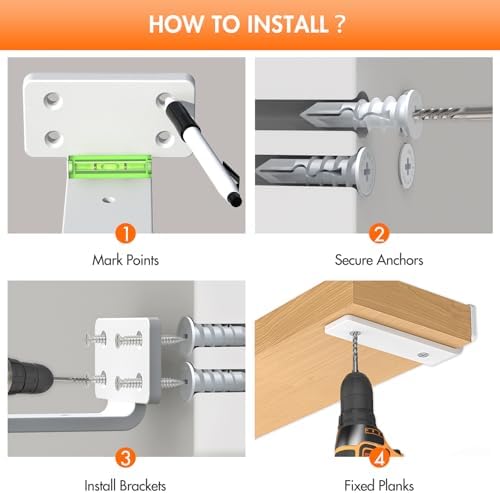 HOW TO INSTALL ?

1
Mark Points

2
Secure Anchors

3
Install Brackets

4
Fixed Planks