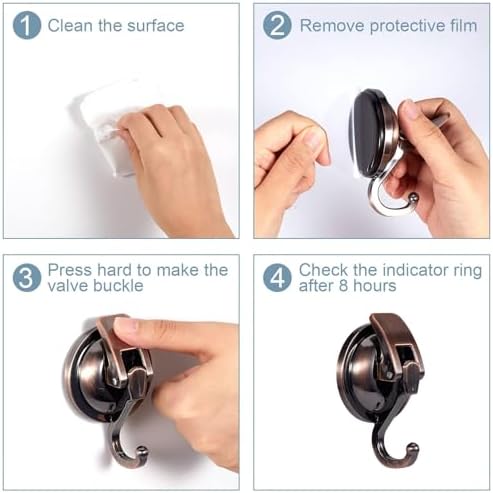 1 Clean the surface

2 Remove protective film

3 Press hard to make the valve buckle

4 Check the indicator ring after 8 hours