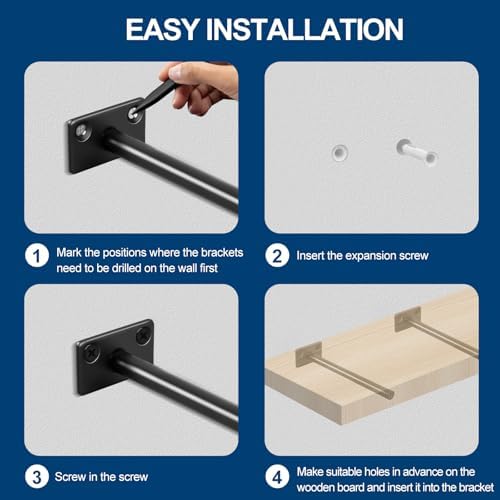 EASY INSTALLATION

1 Mark the positions where the brackets need to be drilled on the wall first

2 Insert the expansion screw

3 Screw in the screw

4 Make suitable holes in advance on the wooden board and insert it into the bracket