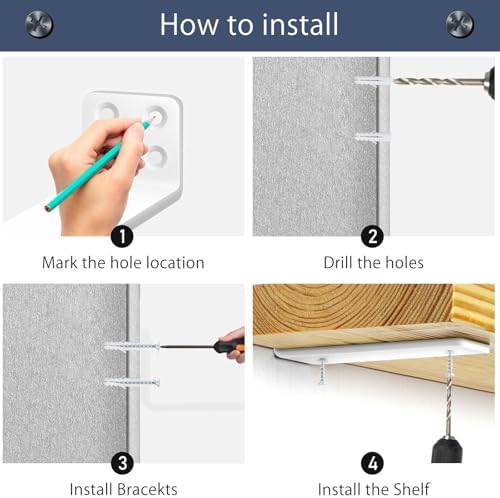 How to install

1
Mark the hole location

2
Drill the holes

3
Install Bracekts

4
Install the Shelf