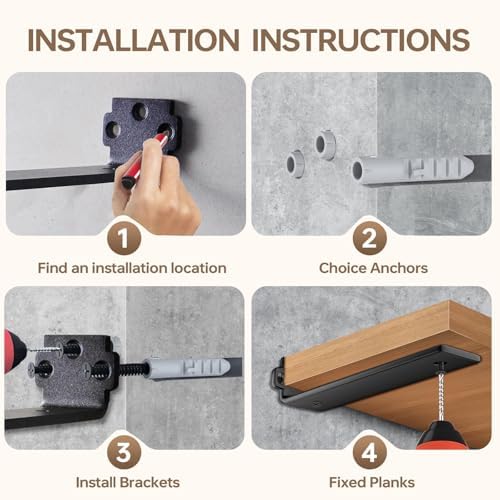 INSTALLATION INSTRUCTIONS

1
Find an installation location

2
Choice Anchors

3
Install Brackets

4
Fixed Planks