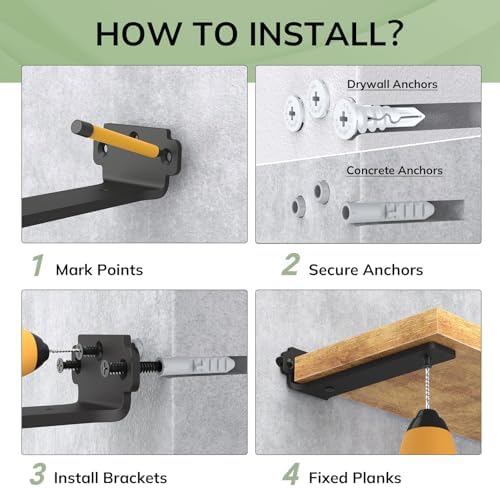 HOW TO INSTALL?

Drywall Anchors

Concrete Anchors

1 Mark Points

2 Secure Anchors

3 Install Brackets

4 Fixed Planks