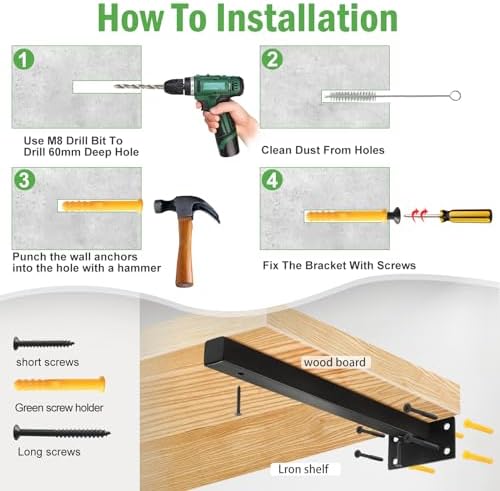 How To Installation

1
Use M8 Drill Bit To Drill 60mm Deep Hole

2
Clean Dust From Holes

3
Punch the wall anchors into the hole with a hammer

4
Fix The Bracket With Screws

short screws

Green screw holder

Long screws

wood board

Lron shelf