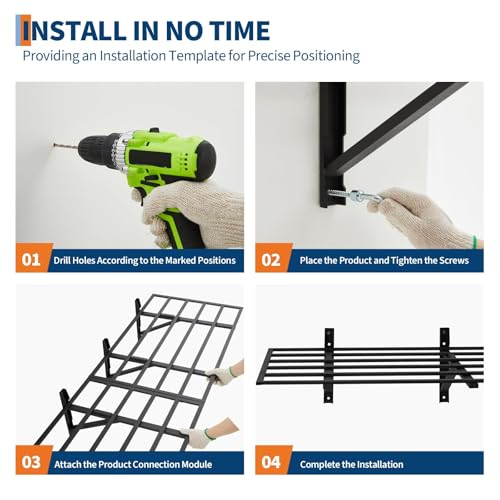 INSTALL IN NO TIME
Providing an Installation Template for Precise Positioning

01 Drill Holes According to the Marked Positions

02 Place the Product and Tighten the Screws

03 Attach the Product Connection Module

04 Complete the Installation