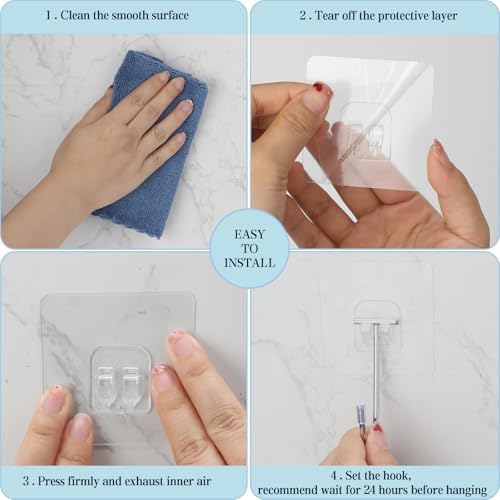 1 . Clean the smooth surface

2 . Tear off the protective layer

EASY TO INSTALL

3 . Press firmly and exhaust inner air

4 . Set the hook, recommend wait for 24 hours before hanging